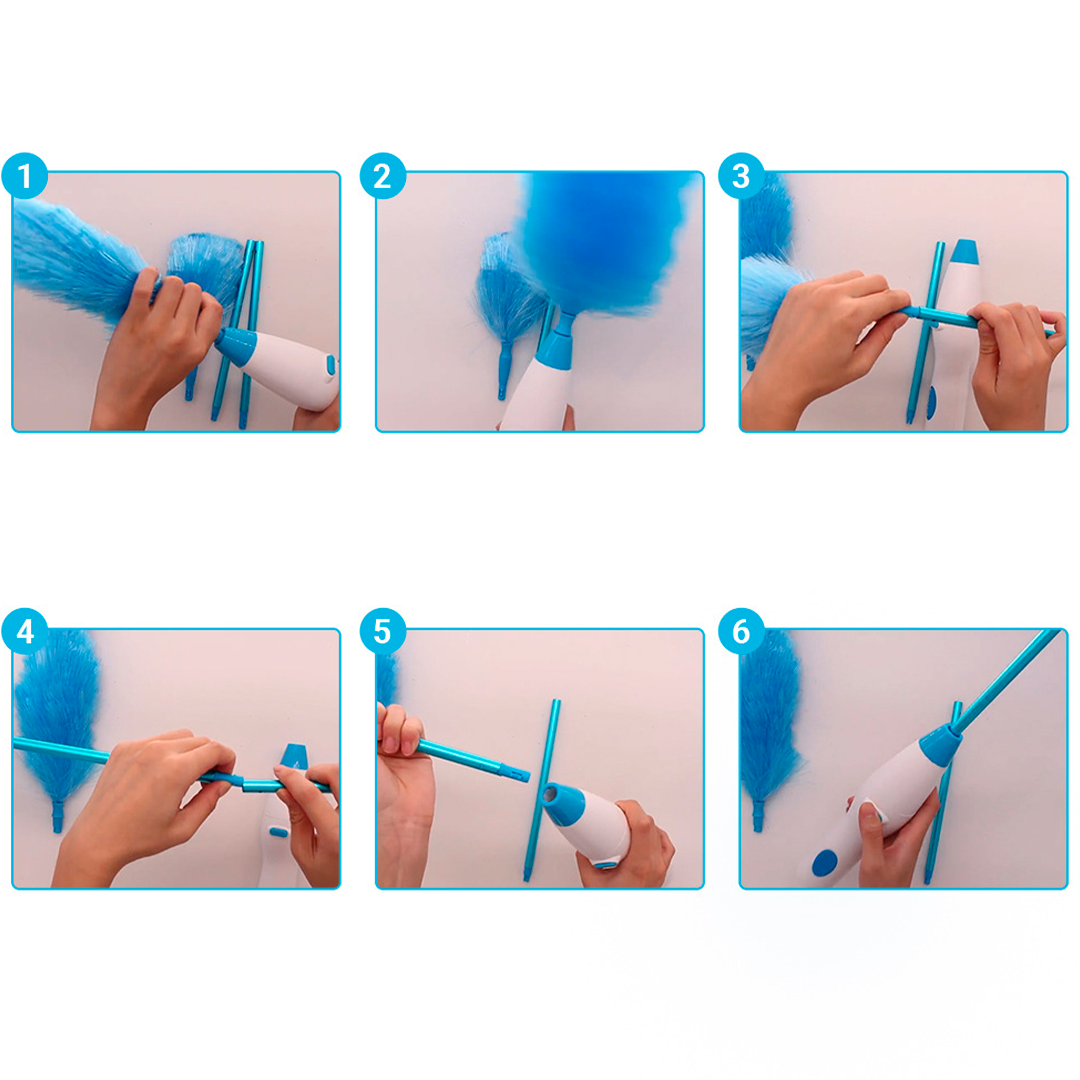 1

2

3

4

5

6